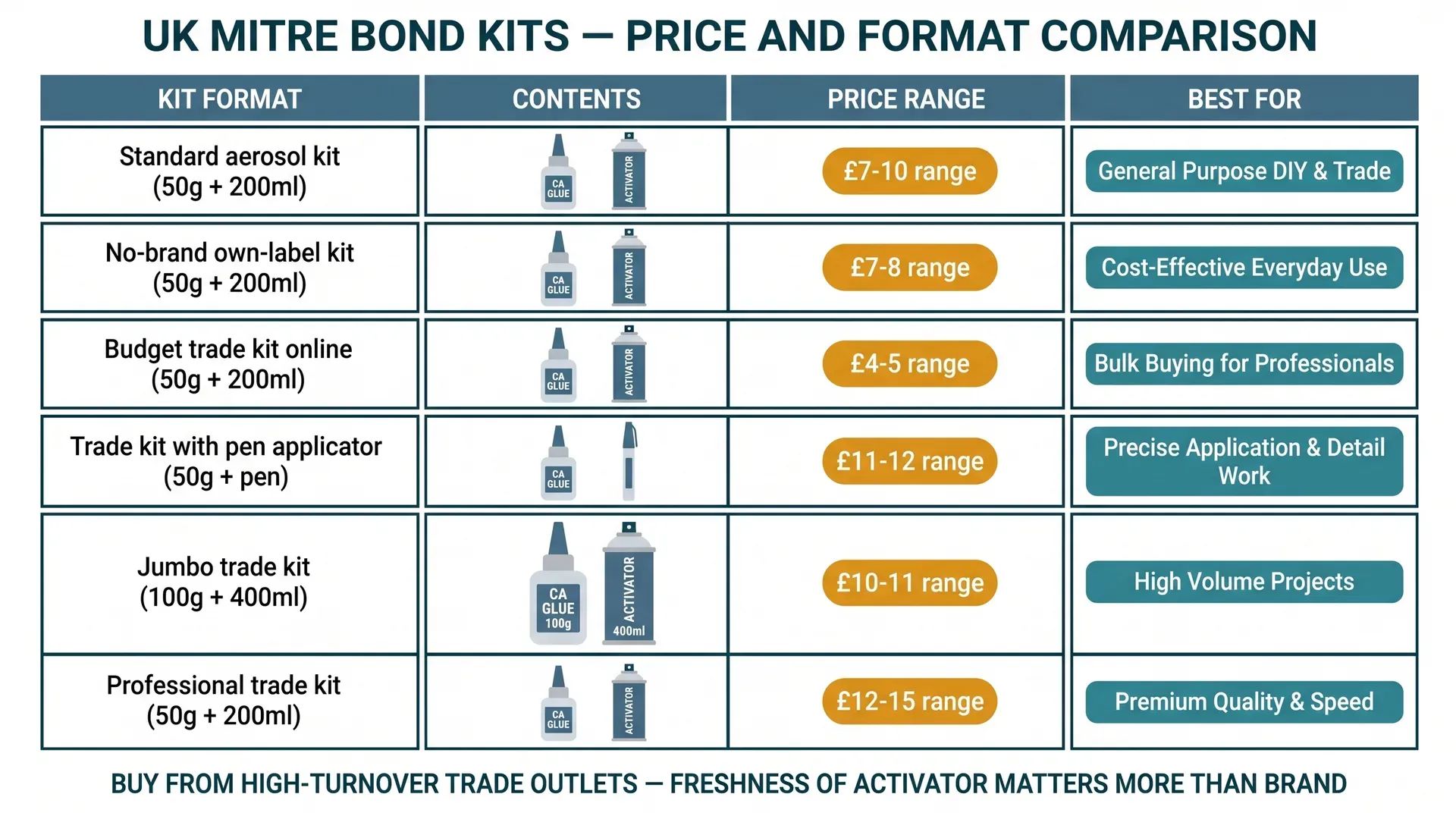 UK MITRE BOND KITS — PRICE AND FORMAT COMPARISON

| KIT FORMAT | CONTENTS | PRICE RANGE | BEST FOR |
|---|---|---|---|
| Standard aerosol kit (50g + 200ml) | CA GLUE ACTIVATOR | £7-10 range | General Purpose DIY & Trade |
| No-brand own-label kit (50g + 200ml) | CA GLUE ACTIVATOR | £7-8 range | Cost-Effective Everyday Use |
| Budget trade kit online (50g + 200ml) | CA GLUE ACTIVATOR | £4-5 range | Bulk Buying for Professionals |
| Trade kit with pen applicator (50g + pen) | CA GLUE | £11-12 range | Precise Application & Detail Work |
| Jumbo trade kit (100g + 400ml) | CA GLUE 100g ACTIVATOR 400ml | £10-11 range | High Volume Projects |
| Professional trade kit (50g + 200ml) | CA GLUE ACTIVATOR | £12-15 range | Premium Quality & Speed |

BUY FROM HIGH-TURNOVER TRADE OUTLETS — FRESHNESS OF ACTIVATOR MATTERS MORE THAN BRAND