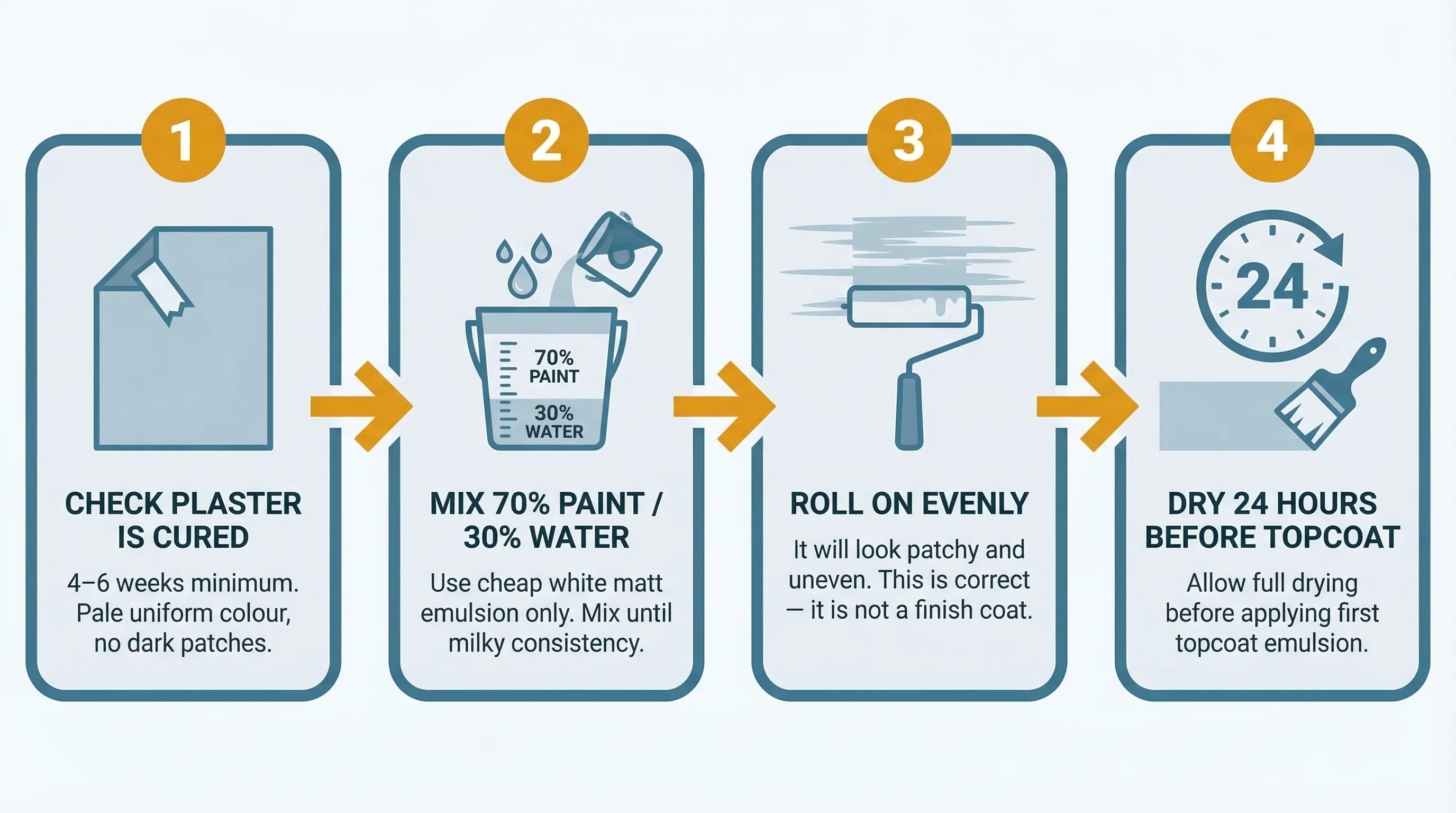 1

CHECK PLASTER IS CURED

4–6 weeks minimum. Pale uniform colour, no dark patches.

2

70% PAINT

30% WATER

MIX 70% PAINT / 30% WATER

Use cheap white matt emulsion only. Mix until milky consistency.

3

ROLL ON EVENLY

It will look patchy and uneven. This is correct — it is not a finish coat.

4

24

DRY 24 HOURS BEFORE TOPCOAT

Allow full drying before applying first topcoat emulsion.