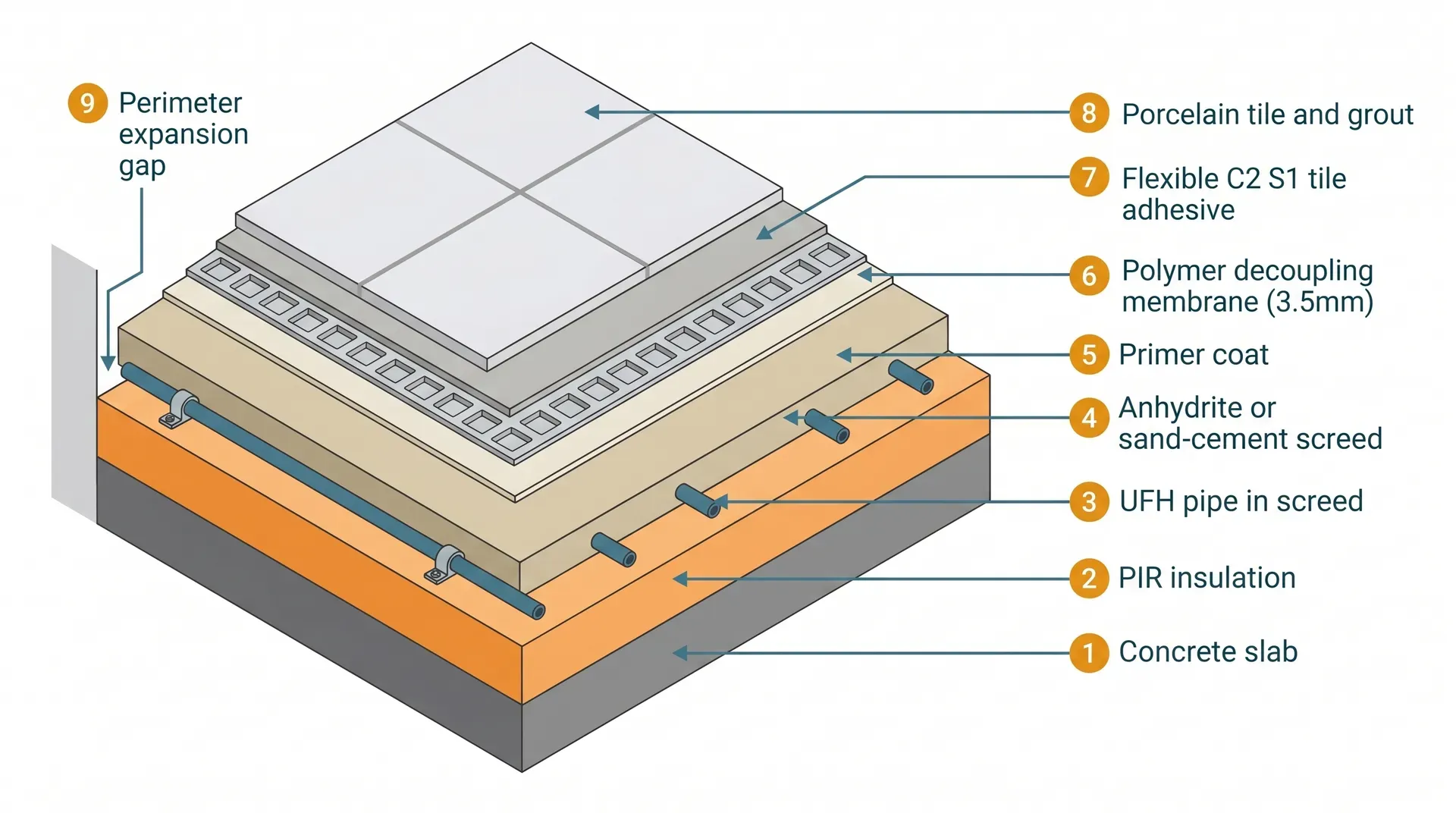 9 Perimeter expansion gap

8 Porcelain tile and grout

7 Flexible C2 S1 tile adhesive

6 Polymer decoupling membrane (3.5mm)

5 Primer coat

4 Anhydrite or sand-cement screed

3 UFH pipe in screed

2 PIR insulation

1 Concrete slab