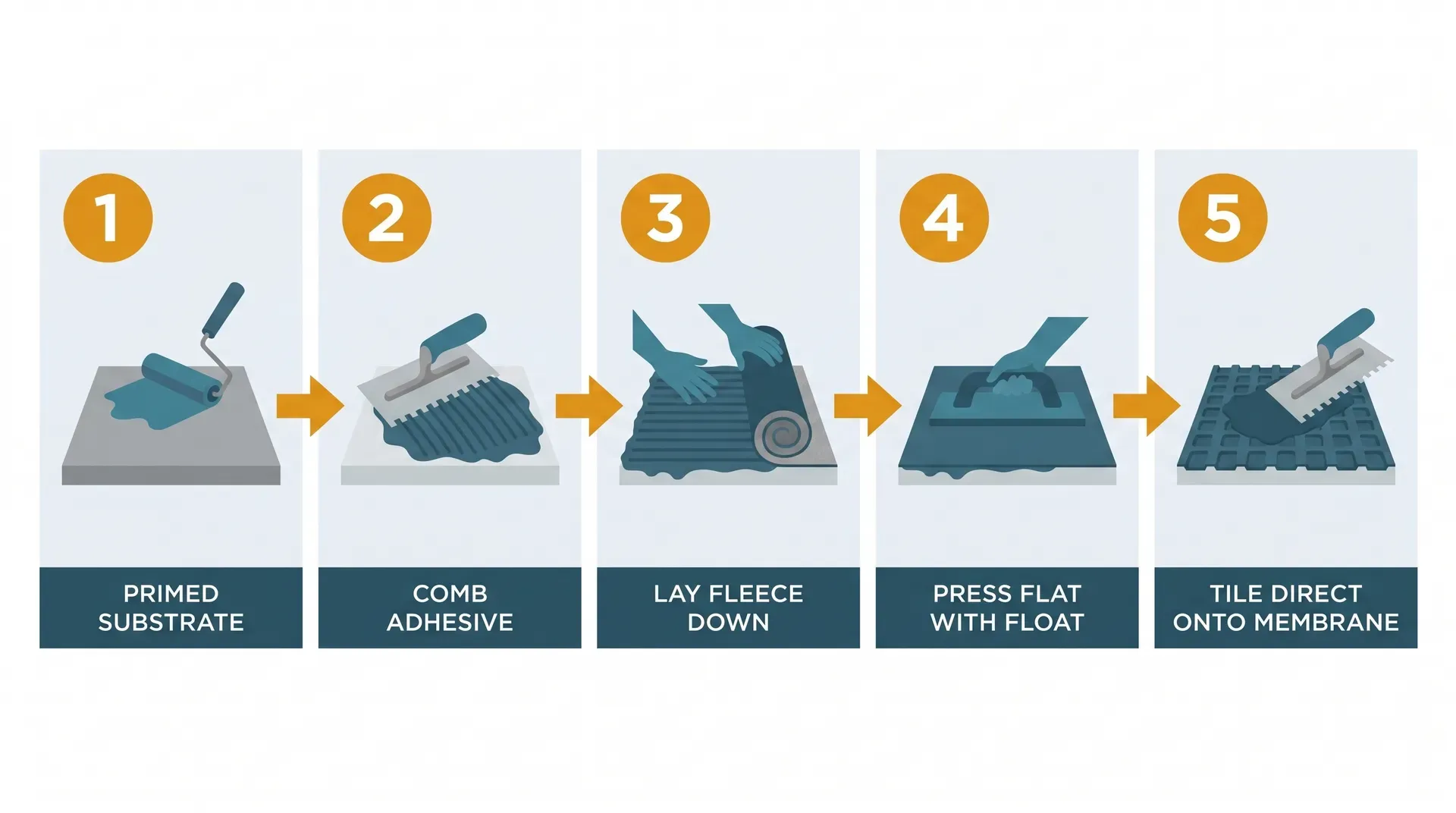 1

PRIMED SUBSTRATE

2

COMB ADHESIVE

3

LAY FLEECE DOWN

4

PRESS FLAT WITH FLOAT

5

TILE DIRECT ONTO MEMBRANE