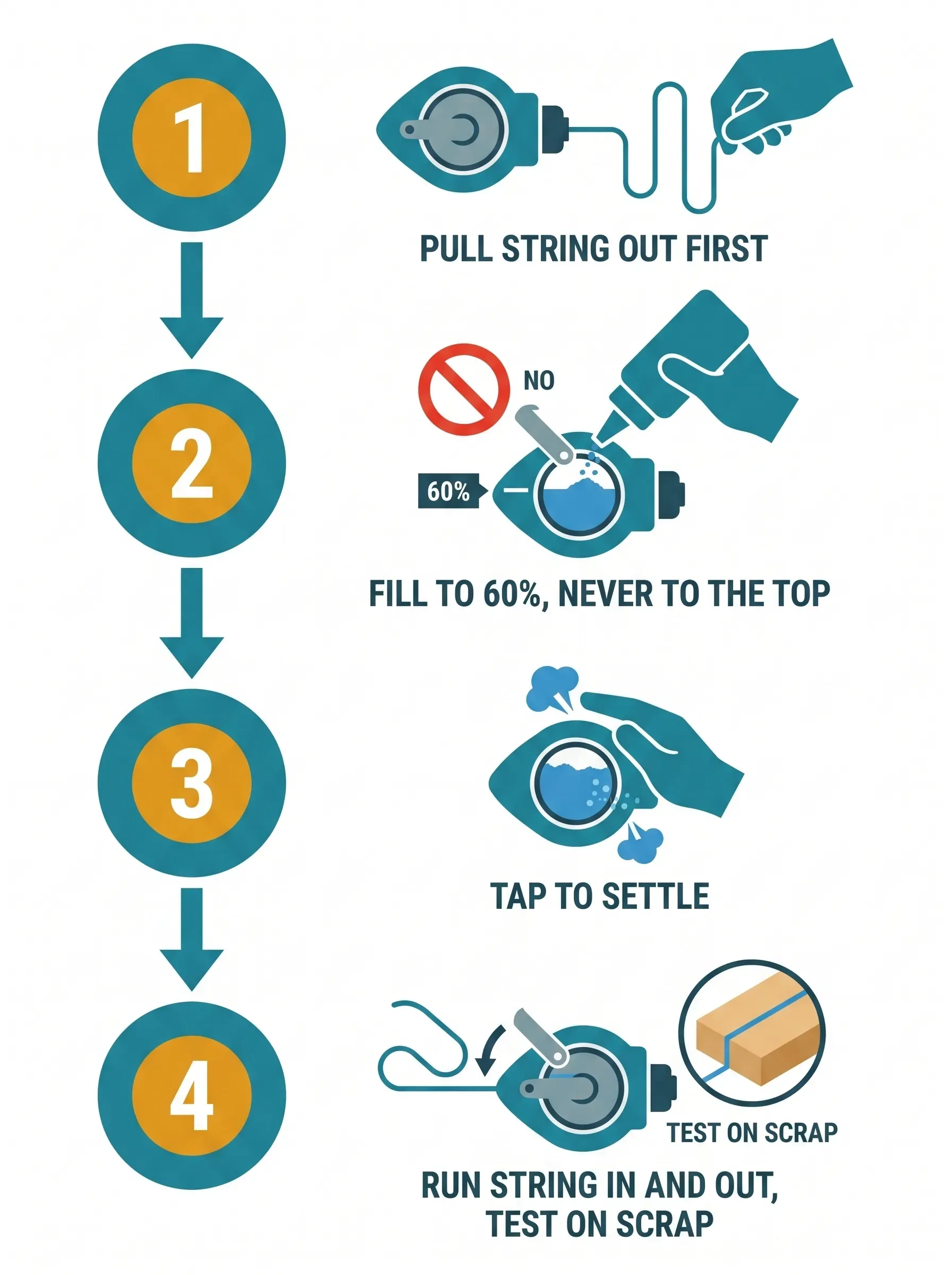 1

PULL STRING OUT FIRST

2

NO

60%

FILL TO 60%, NEVER TO THE TOP

3

TAP TO SETTLE

4

TEST ON SCRAP

RUN STRING IN AND OUT, TEST ON SCRAP