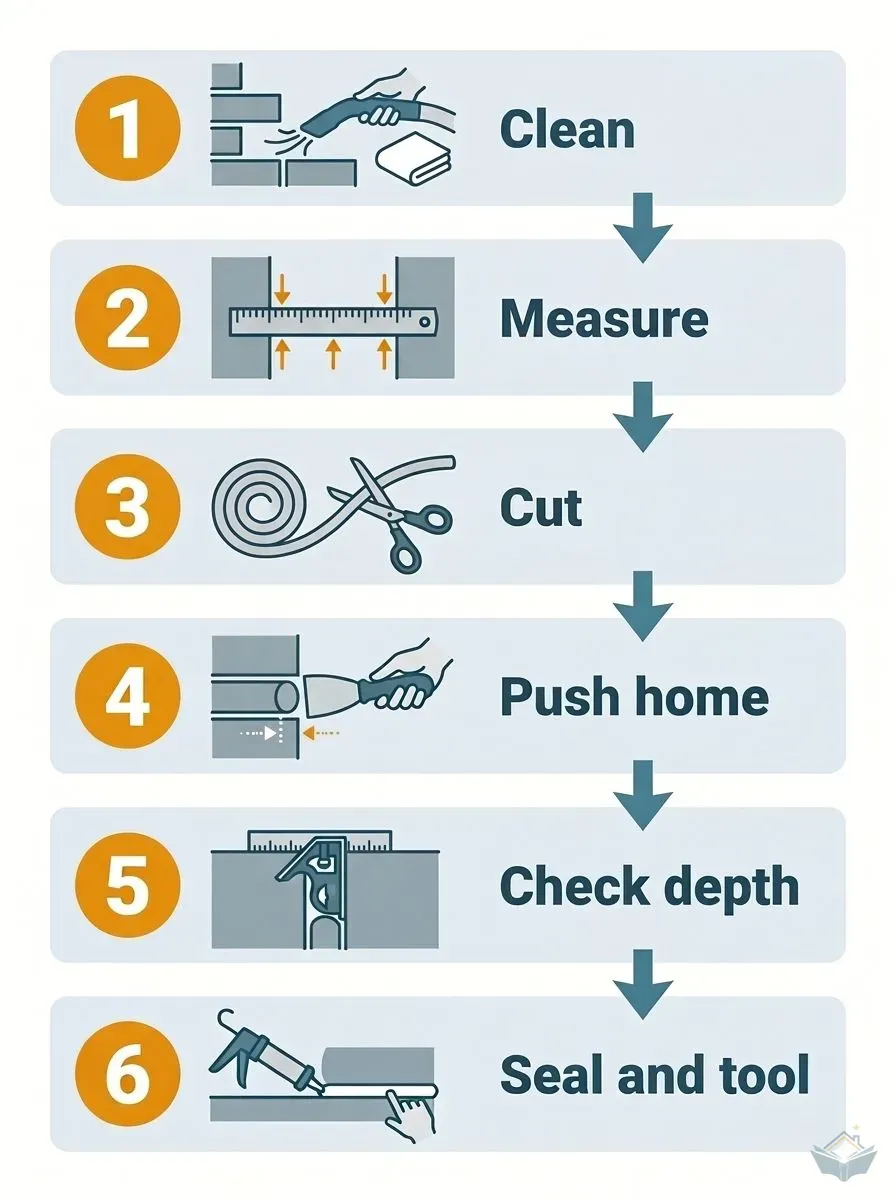 1 Clean

2 Measure

3 Cut

4 Push home

5 Check depth

6 Seal and tool