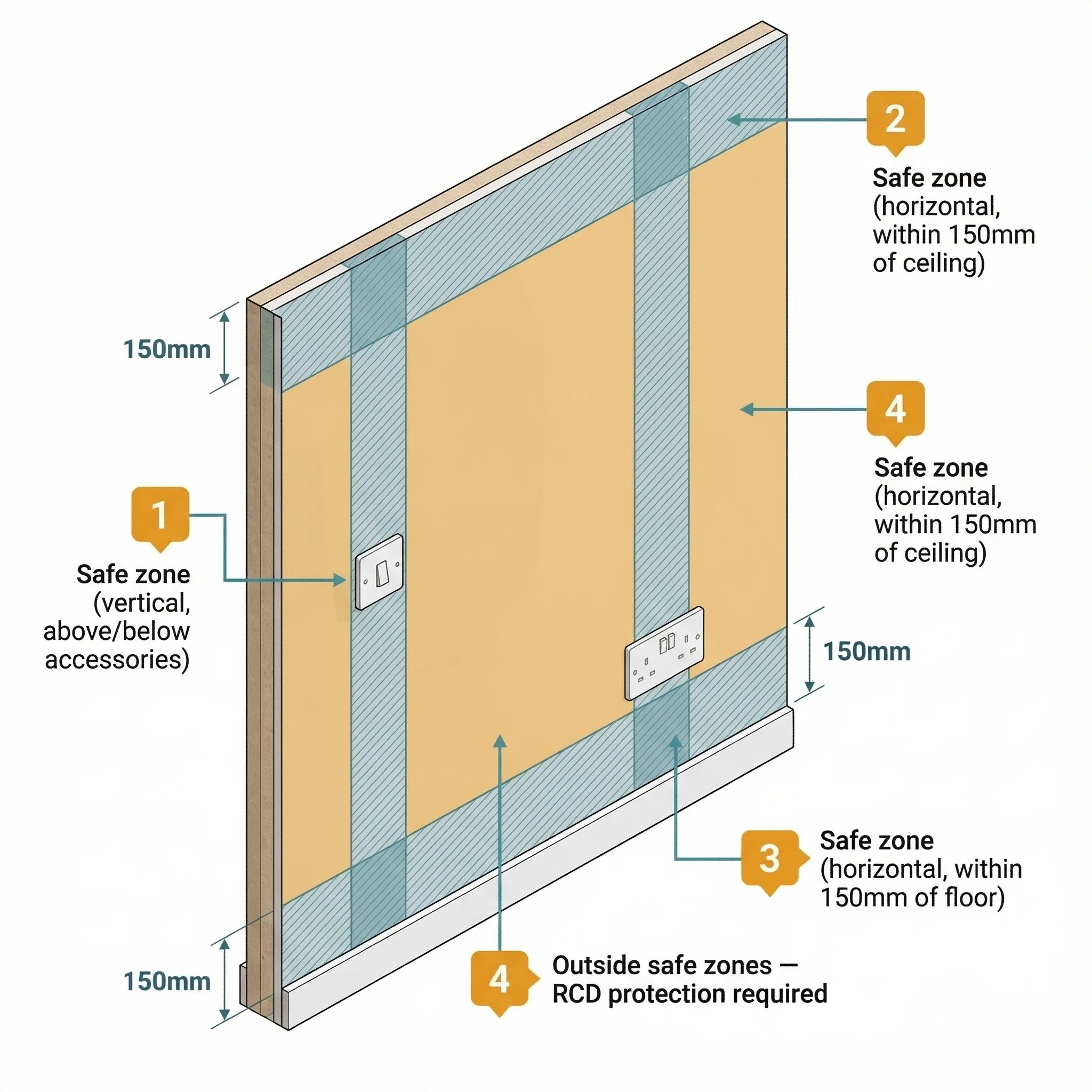 2

Safe zone (horizontal, within 150mm of ceiling)

150mm

4

Safe zone (horizontal, within 150mm of ceiling)

1

Safe zone (vertical, above/below accessories)

150mm

3

Safe zone (horizontal, within 150mm of floor)

150mm

4

Outside safe zones — RCD protection required