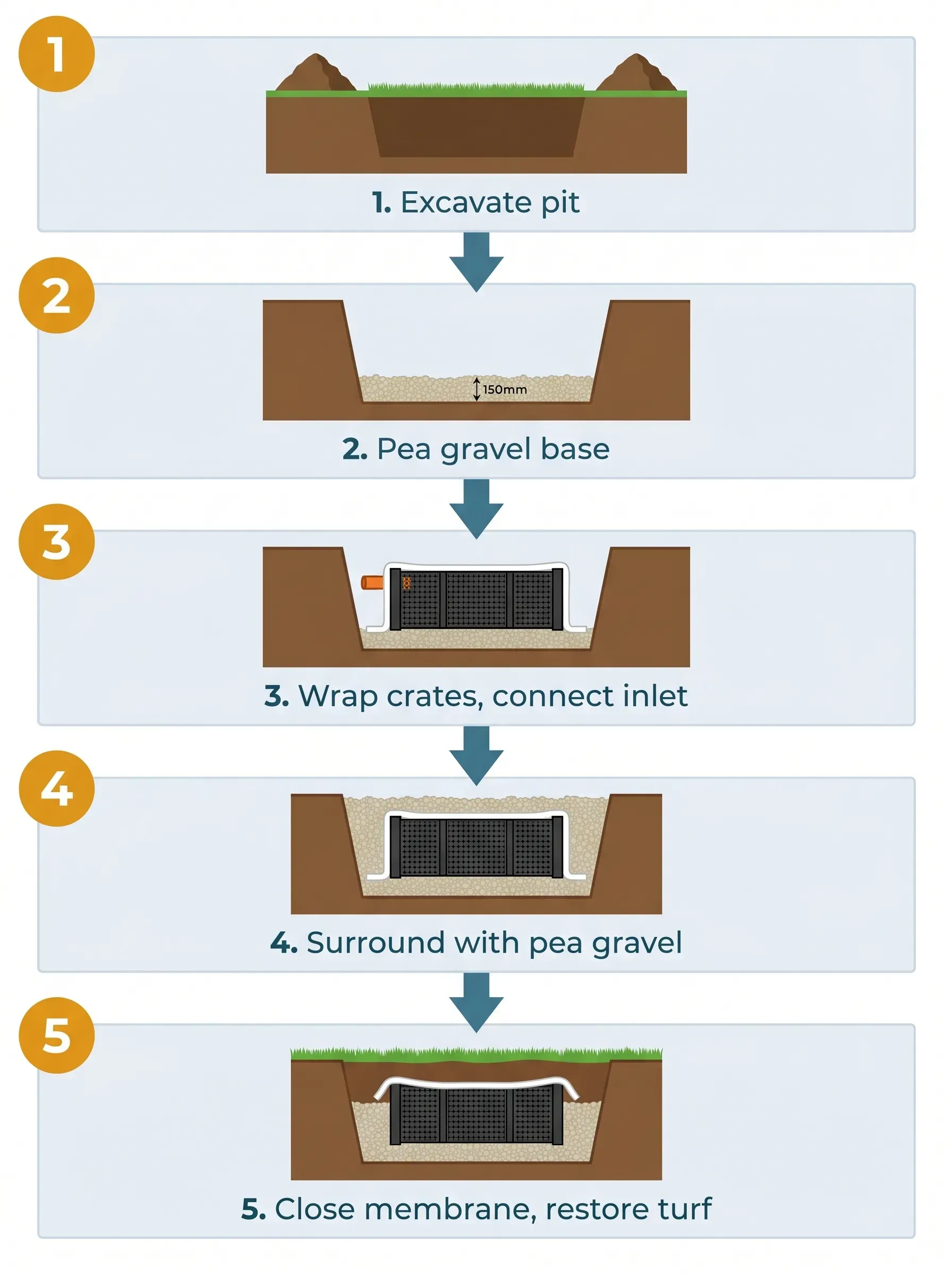 1

1. Excavate pit

2

150mm

2. Pea gravel base

3

3. Wrap crates, connect inlet

4

4. Surround with pea gravel

5

5. Close membrane, restore turf