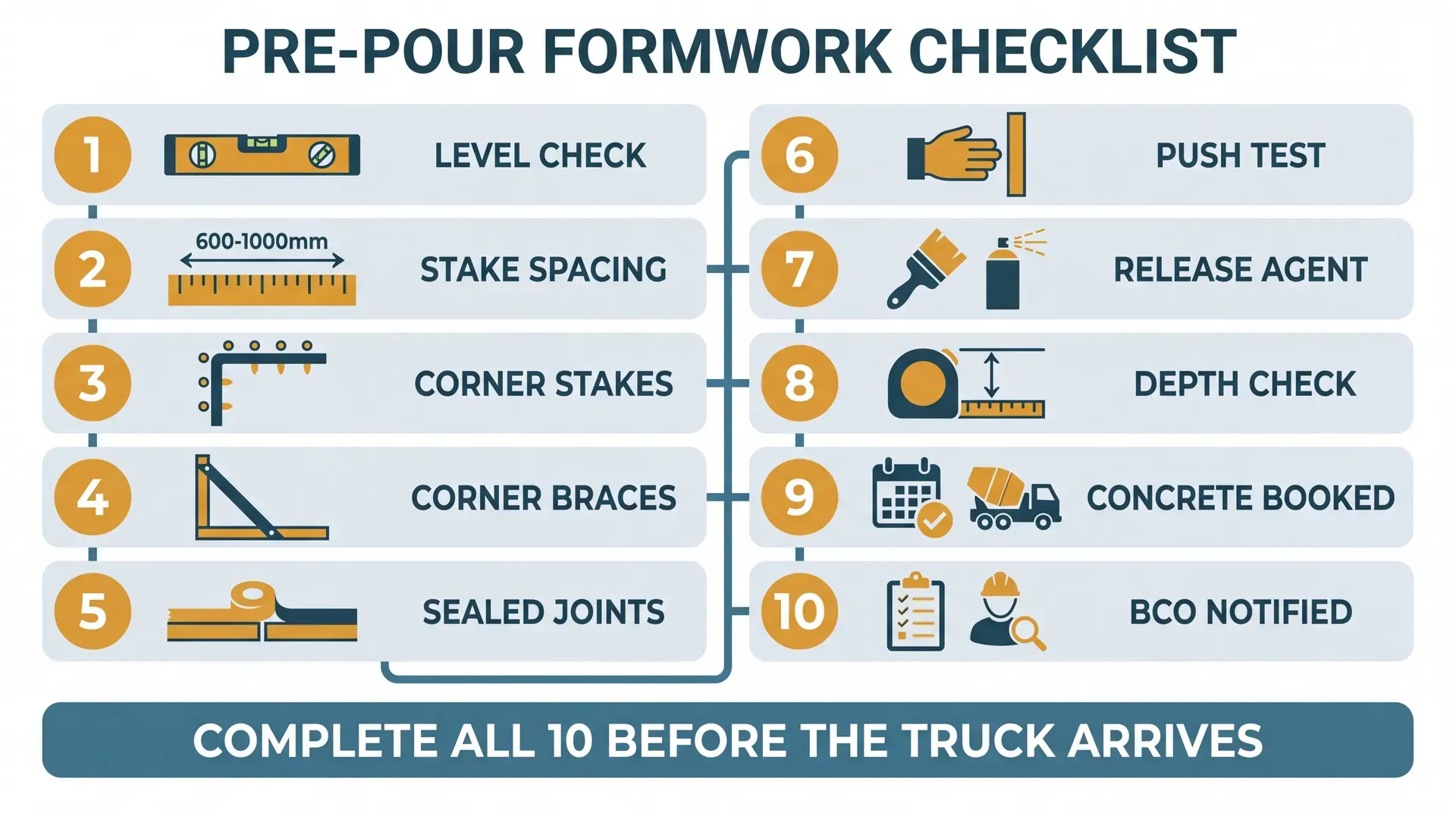 PRE-POUR FORMWORK CHECKLIST

1 LEVEL CHECK

2 600-1000mm STAKE SPACING

3 CORNER STAKES

4 CORNER BRACES

5 SEALED JOINTS

6 PUSH TEST

7 RELEASE AGENT

8 DEPTH CHECK

9 CONCRETE BOOKED

10 BCO NOTIFIED

COMPLETE ALL 10 BEFORE THE TRUCK ARRIVES