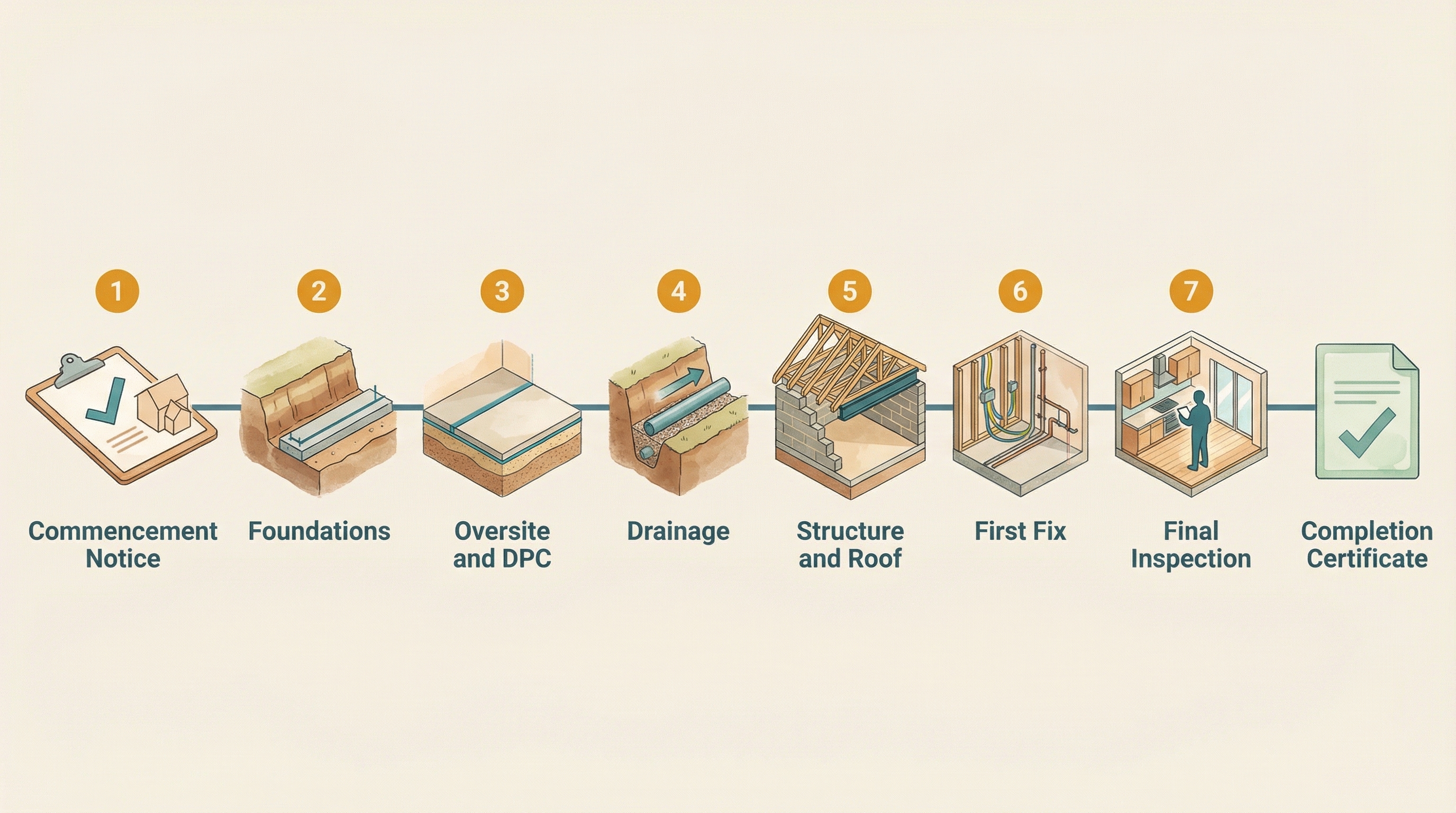 1
Commencement Notice

2
Foundations

3
Oversite and DPC

4
Drainage

5
Structure and Roof

6
First Fix

7
Final Inspection

Completion Certificate