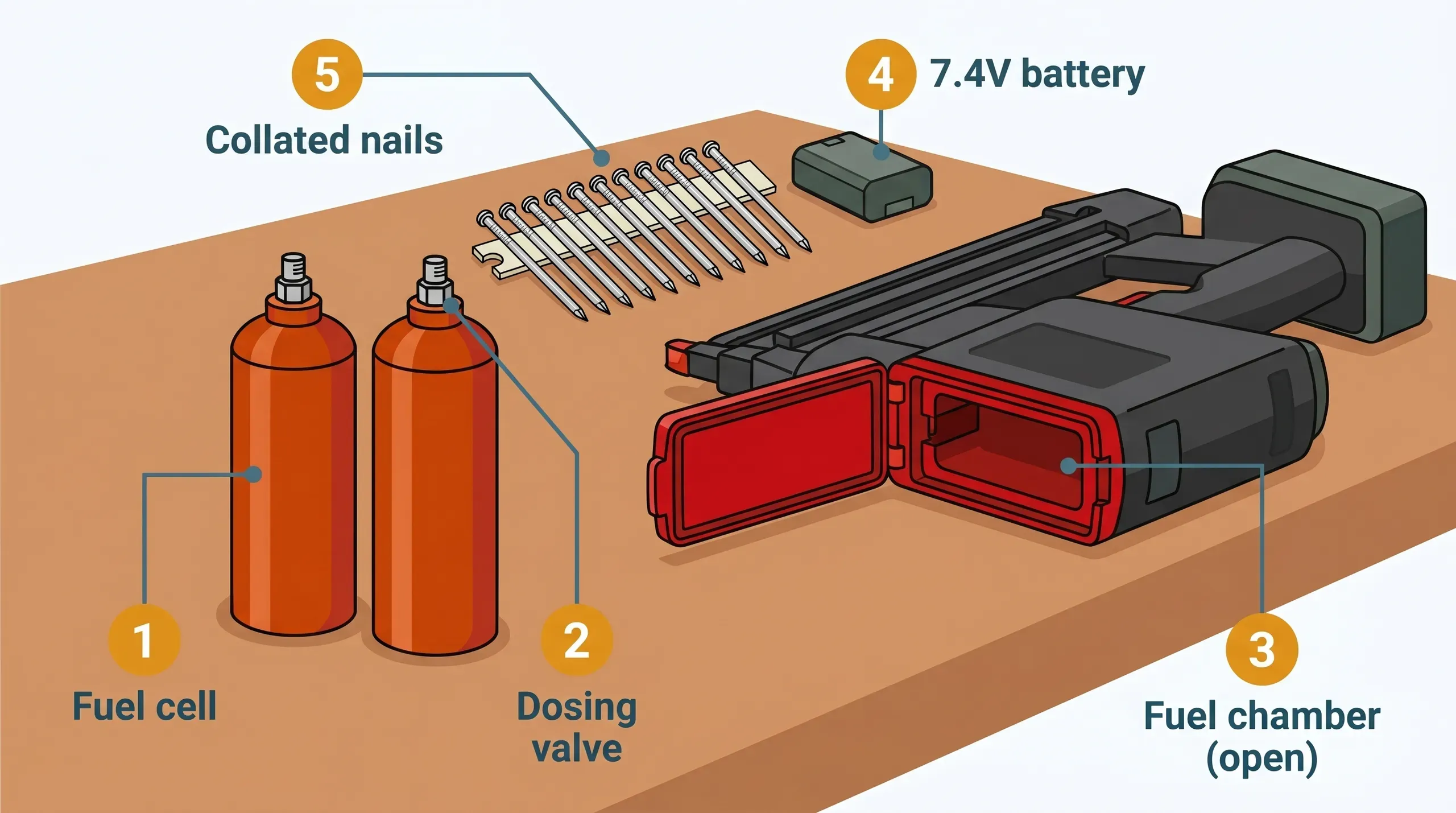 5
Collated nails

4 7.4V battery

1
Fuel cell

2
Dosing valve

3
Fuel chamber (open)