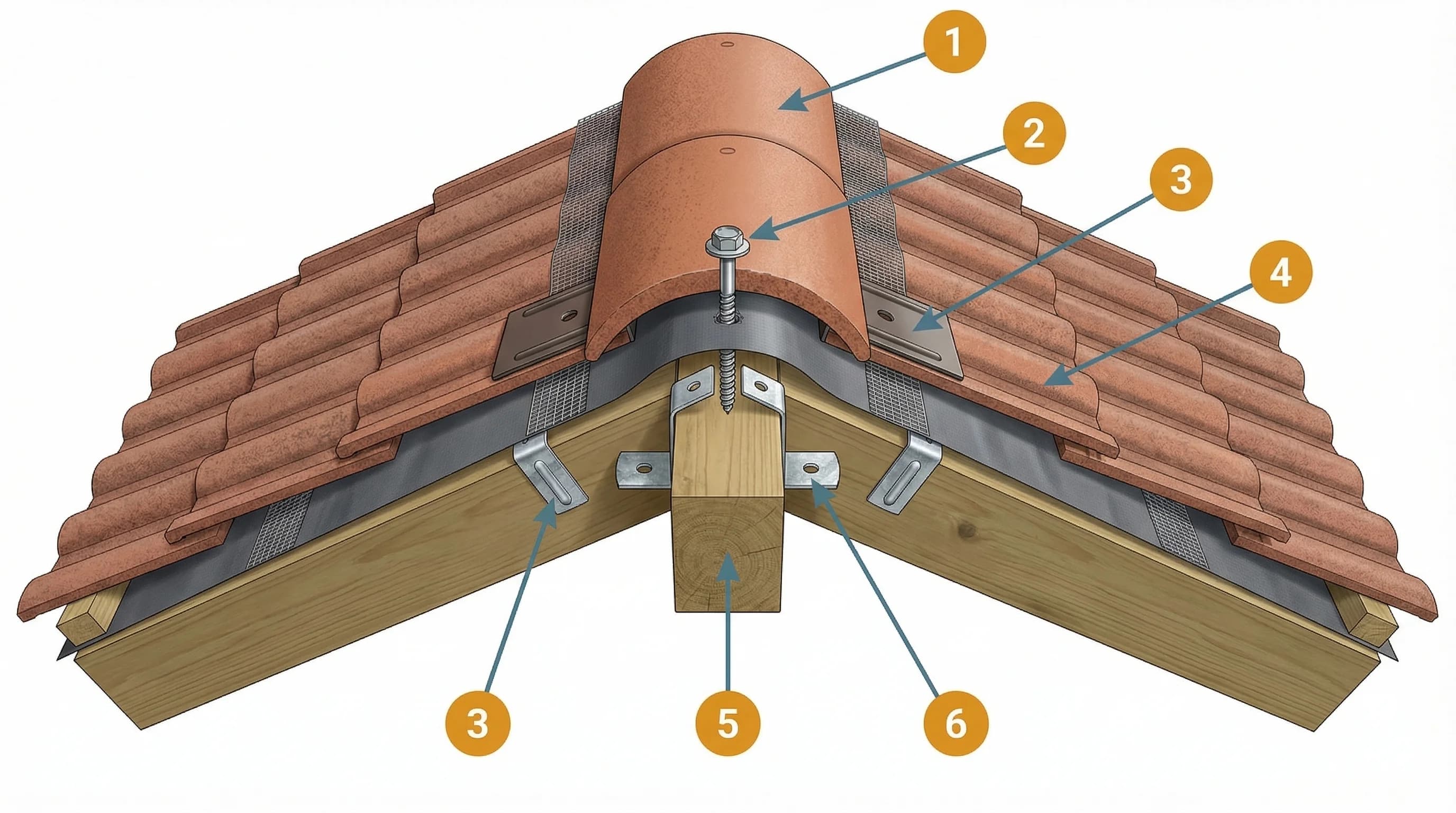 1
2
3
4
3
5
6