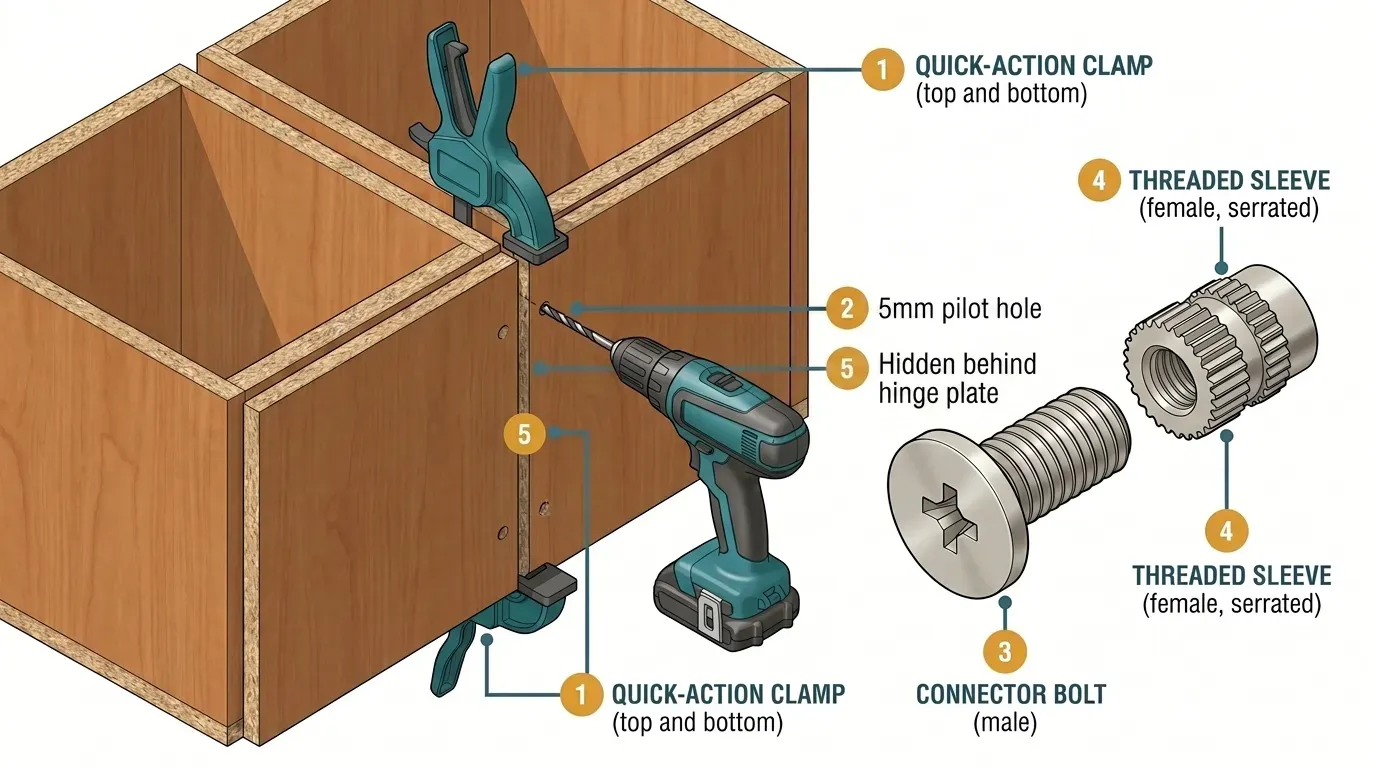 1 QUICK-ACTION CLAMP (top and bottom)

4 THREADED SLEEVE (female, serrated)

2 5mm pilot hole

5 Hidden behind hinge plate

5

4 THREADED SLEEVE (female, serrated)

3 CONNECTOR BOLT (male)

1 QUICK-ACTION CLAMP (top and bottom)